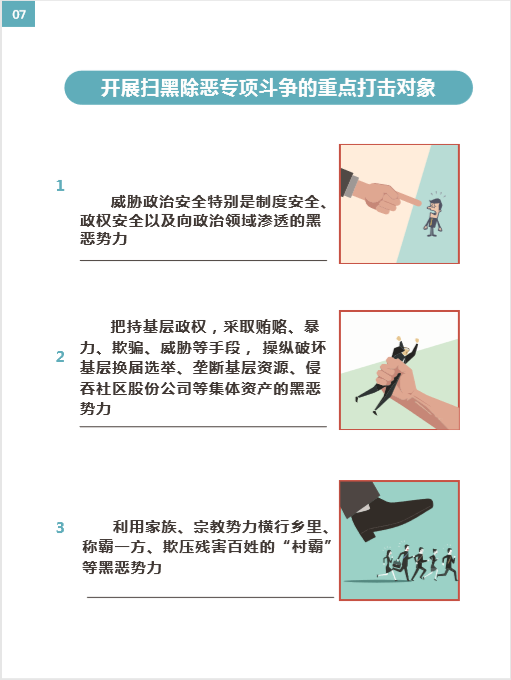 07

开展扫黑除恶专项斗争的重点打击对象

1

威胁政治安全特别是制度安全、政权安全以及向政治领域渗透的黑恶势力

2

把持基层政权，采取贿赂、暴力、欺骗、威胁等手段，操纵破坏基层换届选举、垄断基层资源、侵吞社区股份公司等集体资产的黑恶势力

3

利用家族、宗教势力横行乡里、称霸一方、欺压残害百姓的“村霸”等黑恶势力